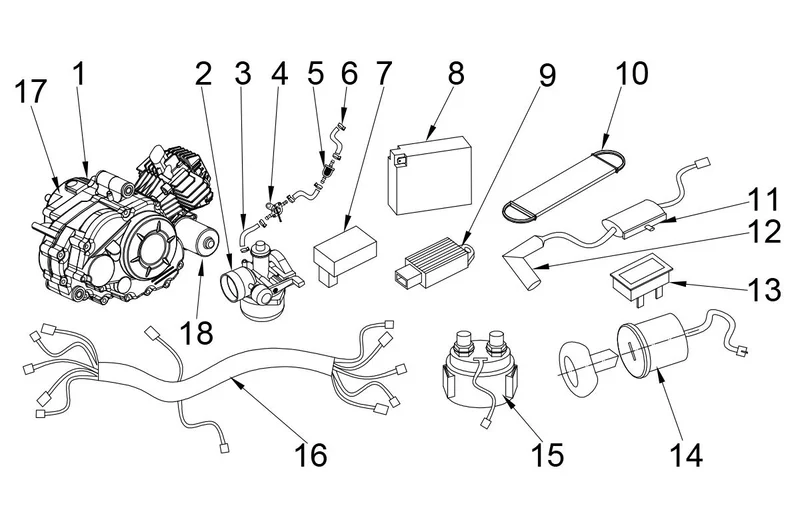 17
1
2
3
4
5
6
7
8
9
10
11
12
13
18
16
15
14